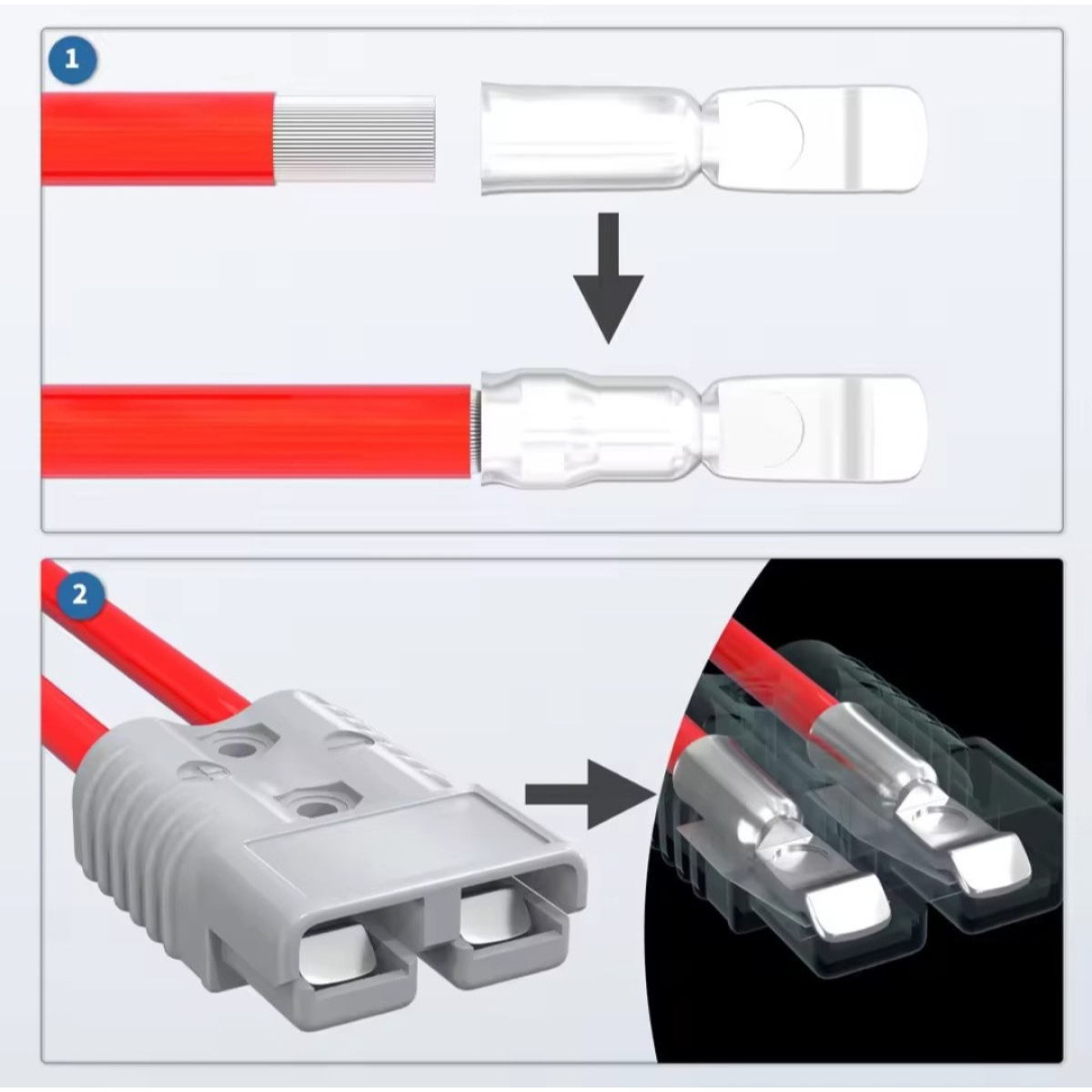 1

2